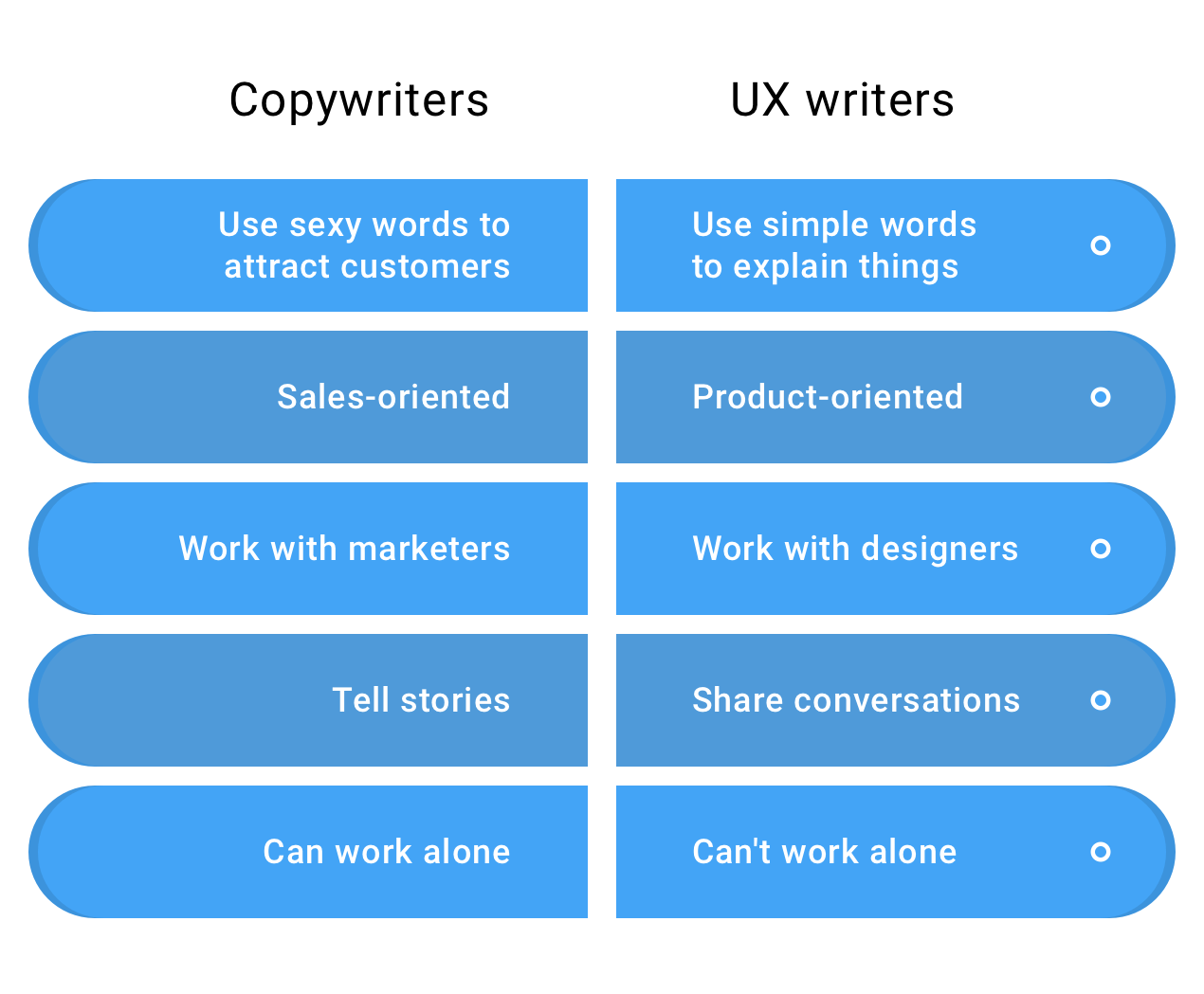 | Copywriters | UX writers |
|---|---|
| Use sexy words to attract customers | Use simple words to explain things |
| Sales-oriented | Product-oriented |
| Work with marketers | Work with designers |
| Tell stories | Share conversations |
| Can work alone | Can't work alone |